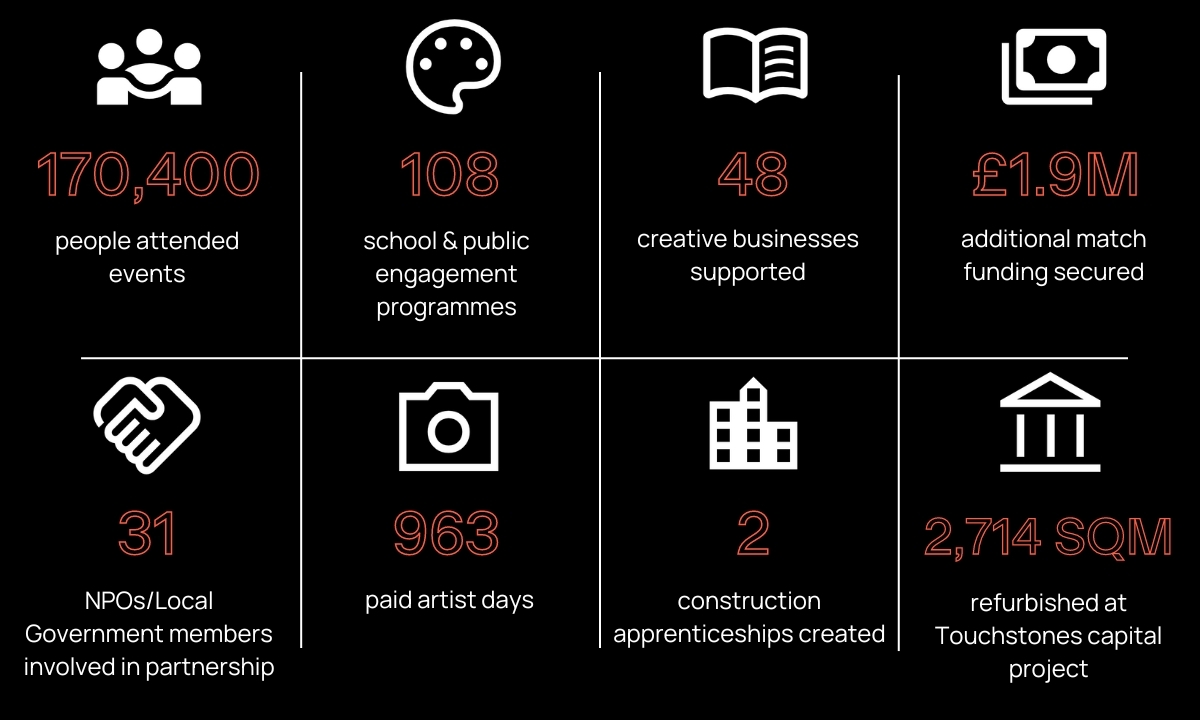 170,400

people attended events

108

school & public engagement programmes

48

creative businesses supported

£1.9M

additional match funding secured

31

NPOs/Local Government members involved in partnership

963

paid artist days

2

construction apprenticeships created

2,714 SQM

refurbished at Touchstones capital project